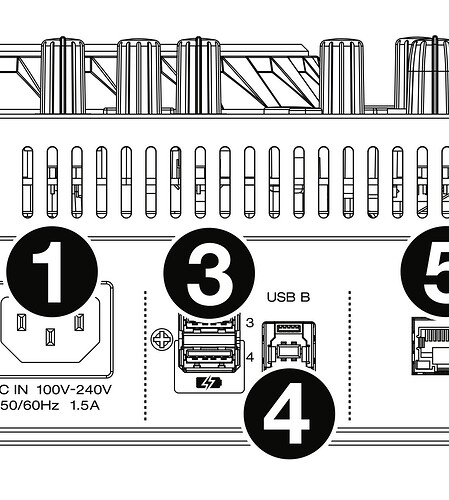 1
3
5
USB B
3
4
C IN 100V-240V
50/60Hz 1.5A
4